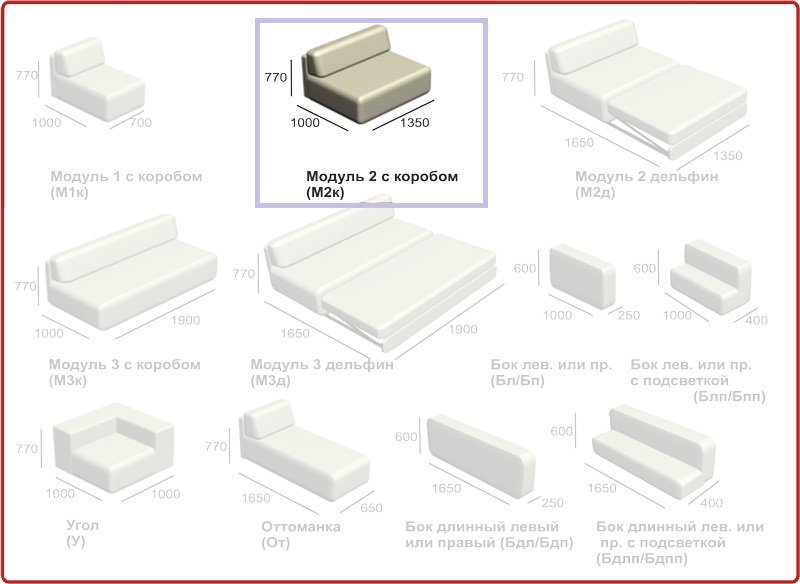 770
1000
700
Модуль 1 с коробом
(М1к)

770
1000
1350
Модуль 2 с коробом
(М2к)

770
1650
1350
Модуль 2 дельфин
(М2д)

770
1000
1900
Модуль 3 с коробом
(М3к)

770
1650
1900
Модуль 3 дельфин
(М3д)

600
1000
250
Бок лев. или пр.
(Бл/Бп)

600
1000
400
Бок лев. или пр.
с подсветкой
(Блп/Бпп)

770
1000
1000
Угол
(У)

770
1650
650
Оттоманка
(От)

600
1650
250
Бок длинный левый
или правый (Бдл/Бдп)

600
1650
400
Бок длинный лев. или
пр. с подсветкой
(Бдлп/Бдпп)