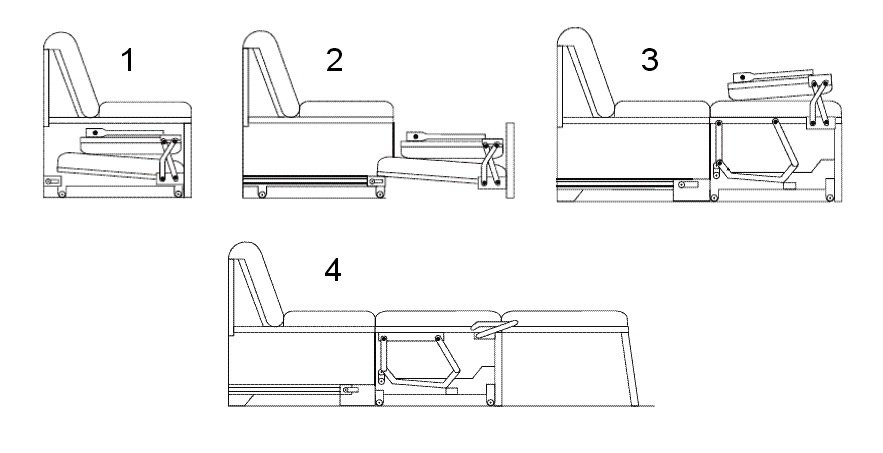 1

2

3

4