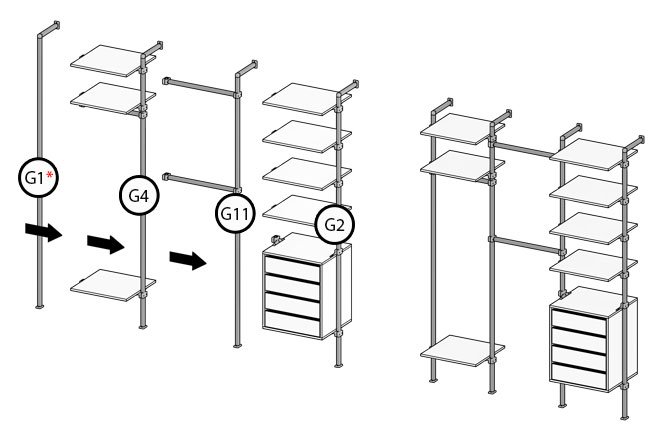 G1*
G4
G11
G2